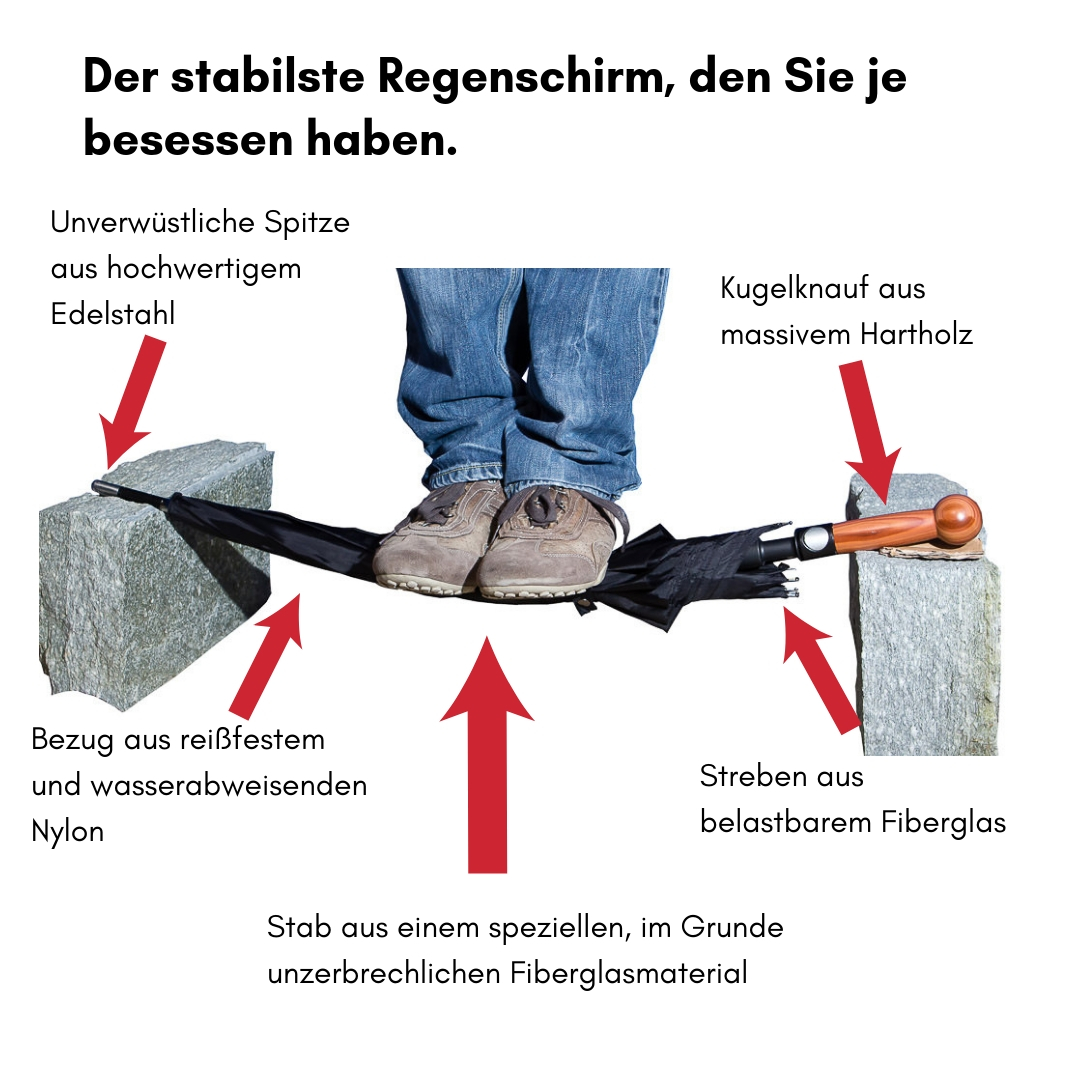 Der stabilste Regenschirm, den Sie je besessen haben.

Unverwüstliche Spitze aus hochwertigem Edelstahl

Kugelknauf aus massivem Hartholz

Bezug aus reißfestem und wasserabweisenden Nylon

Streben aus belastbarem Fiberglas

Stab aus einem speziellen, im Grunde unzerbrechlichen Fiberglasmaterial